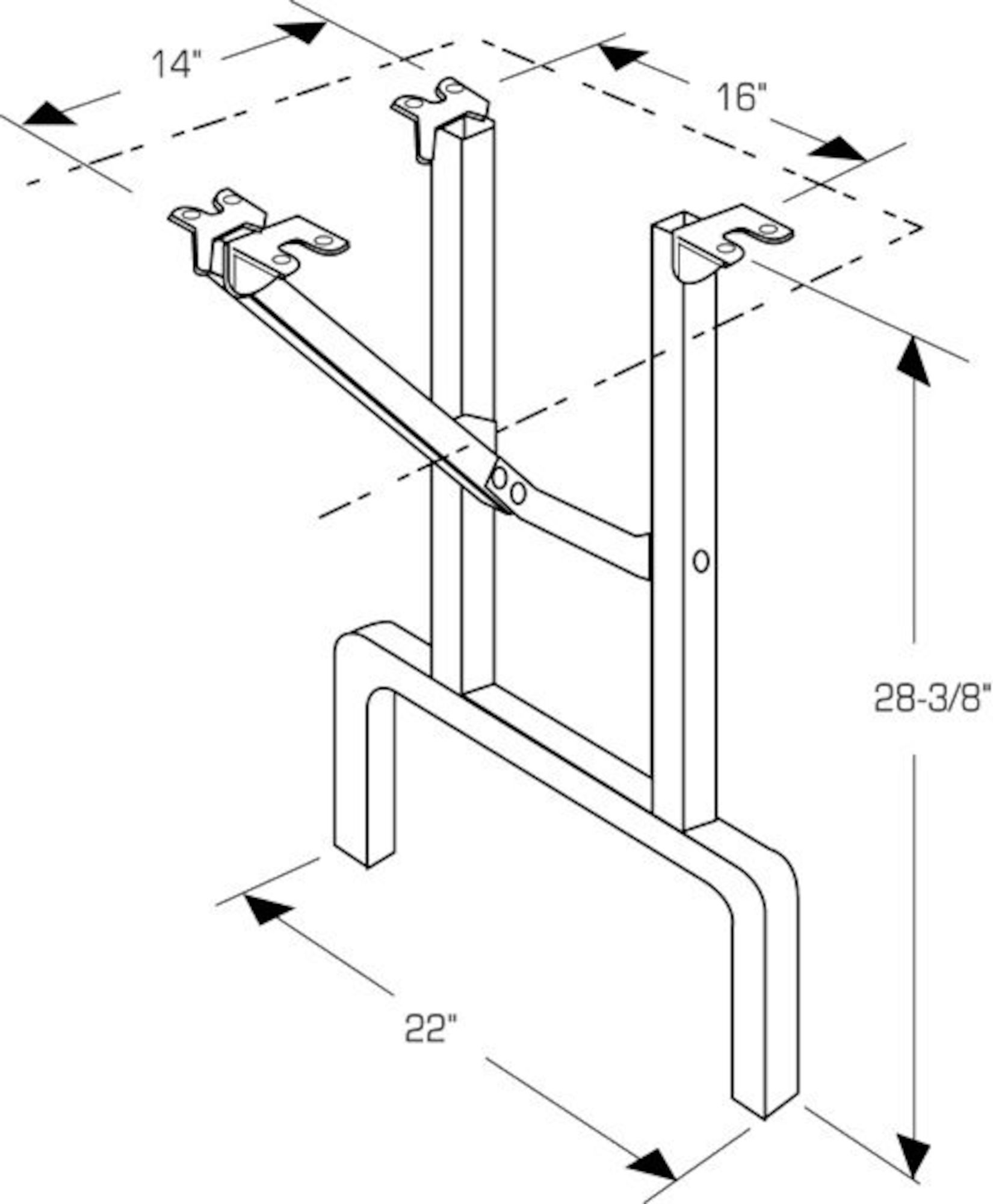 14"

16"

28-3/8"

22"