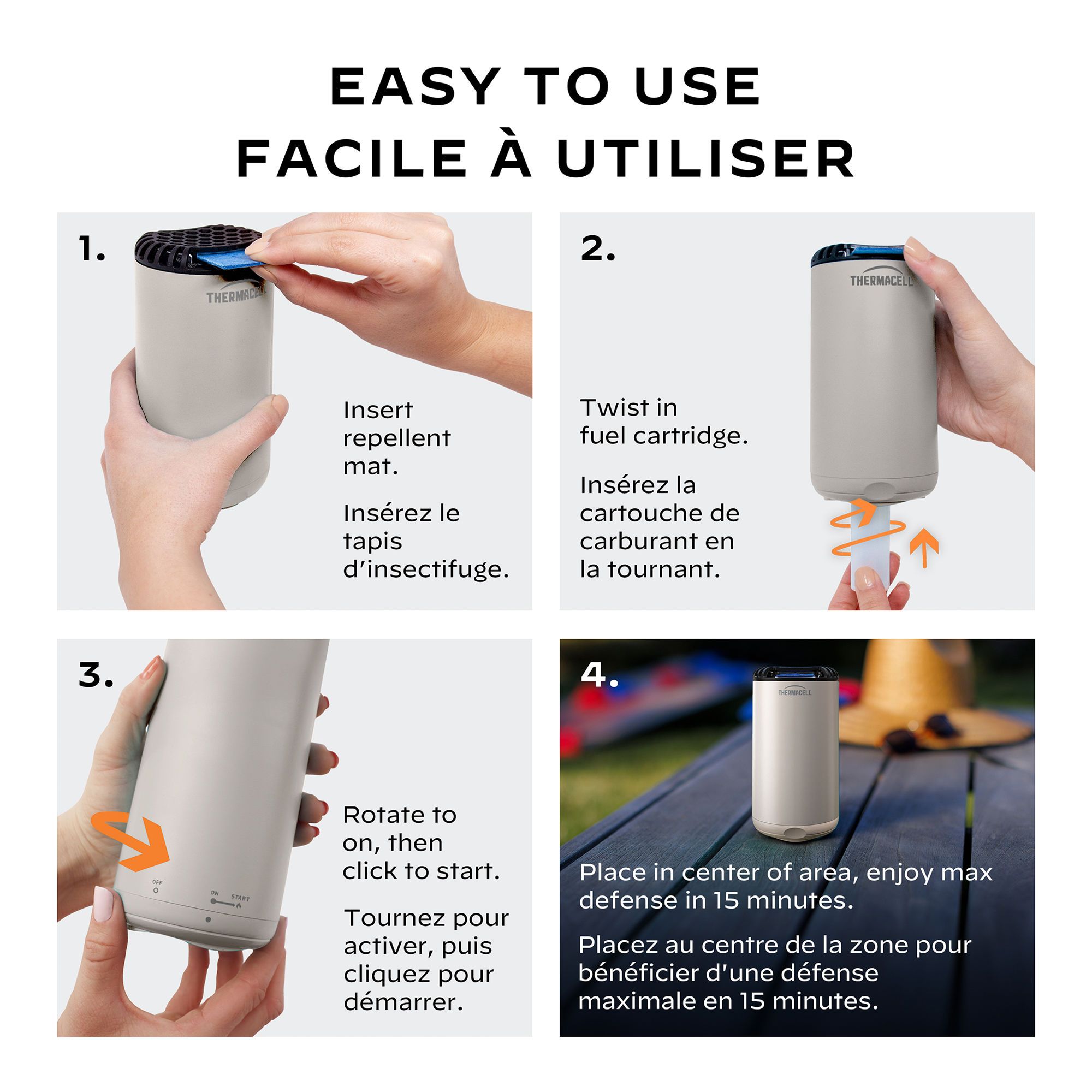 EASY TO USE
FACILE À UTILISER

1.

THERMACELL

Insert repellent mat.

Insérez le tapis d'insectifuge.

2.

THERMACELL

Twist in fuel cartridge.

Insérez la cartouche de carburant en la tournant.

3.

OFF

ON START

Rotate to on, then click to start.

Tournez pour activer, puis cliquez pour démarrer.

4.

THERMACELL

Place in center of area, enjoy max defense in 15 minutes.

Placez au centre de la zone pour bénéficier d'une défense maximale en 15 minutes.