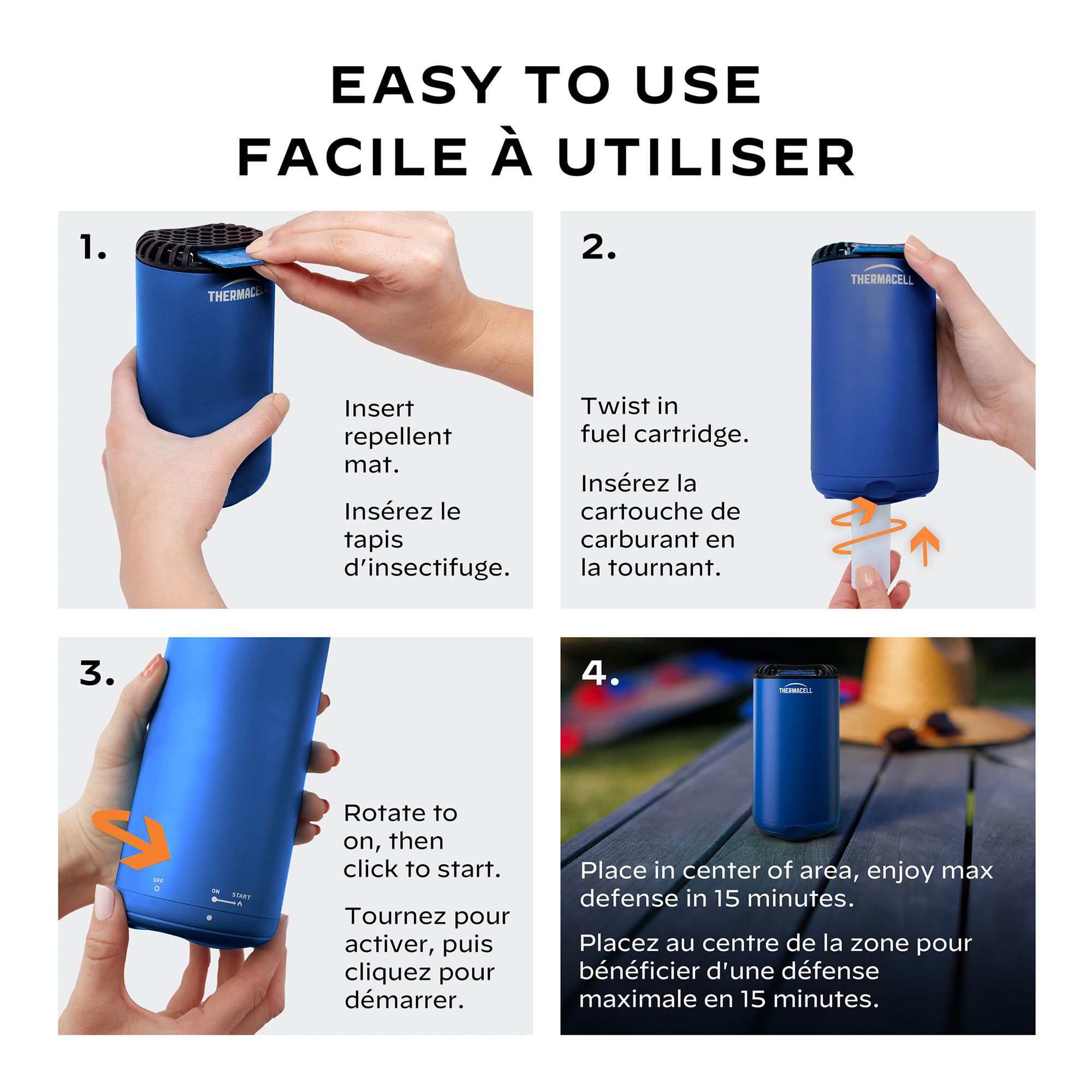 EASY TO USE
FACILE À UTILISER

1.

THERMACELL

Insert repellent mat.

Insérez le tapis d'insectifuge.

2.

THERMACELL

Twist in fuel cartridge.

Insérez la cartouche de carburant en la tournant.

3.

OFF

ON START

Rotate to on, then click to start.

Tournez pour activer, puis cliquez pour démarrer.

4.

THERMACELL

Place in center of area, enjoy max defense in 15 minutes.

Placez au centre de la zone pour bénéficier d'une défense maximale en 15 minutes.